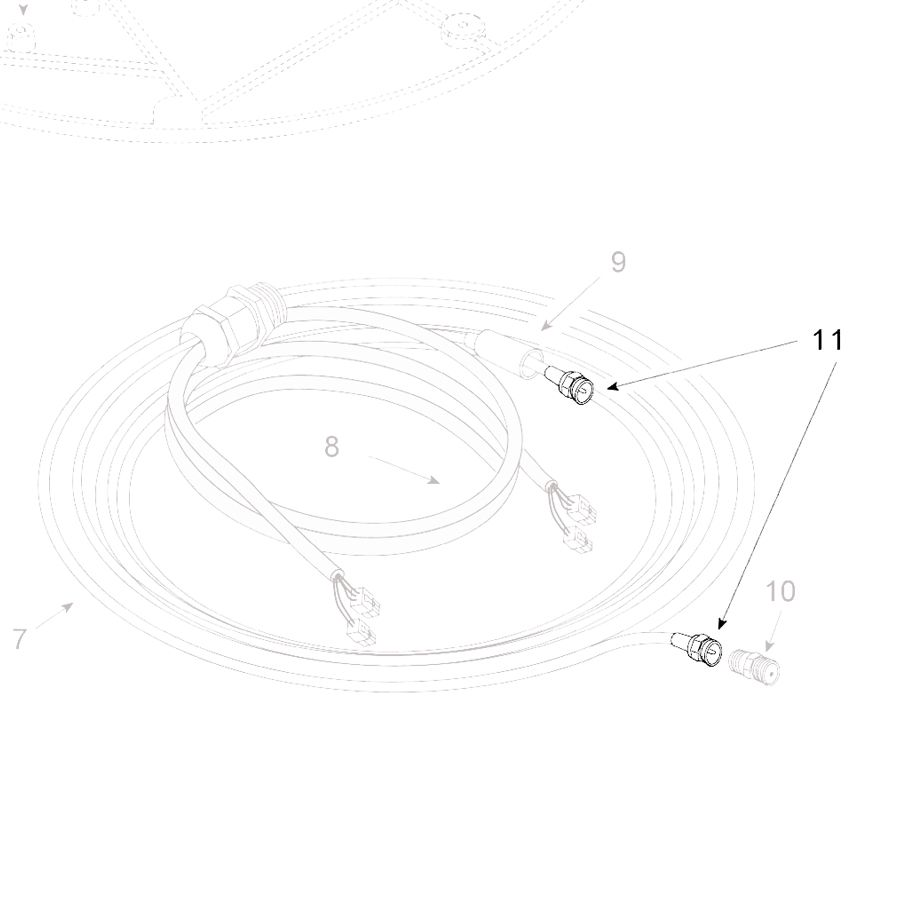 9
11
8
10
7