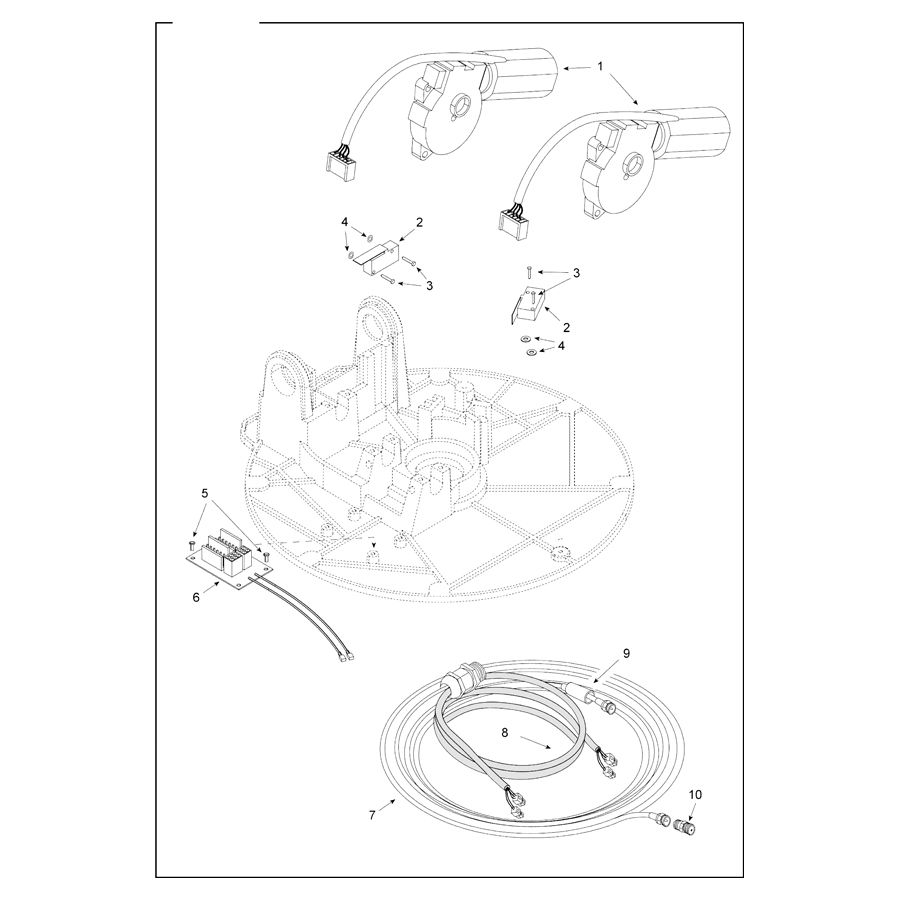 1
4
2
3
3
2
4
5
6
9
8
7
10